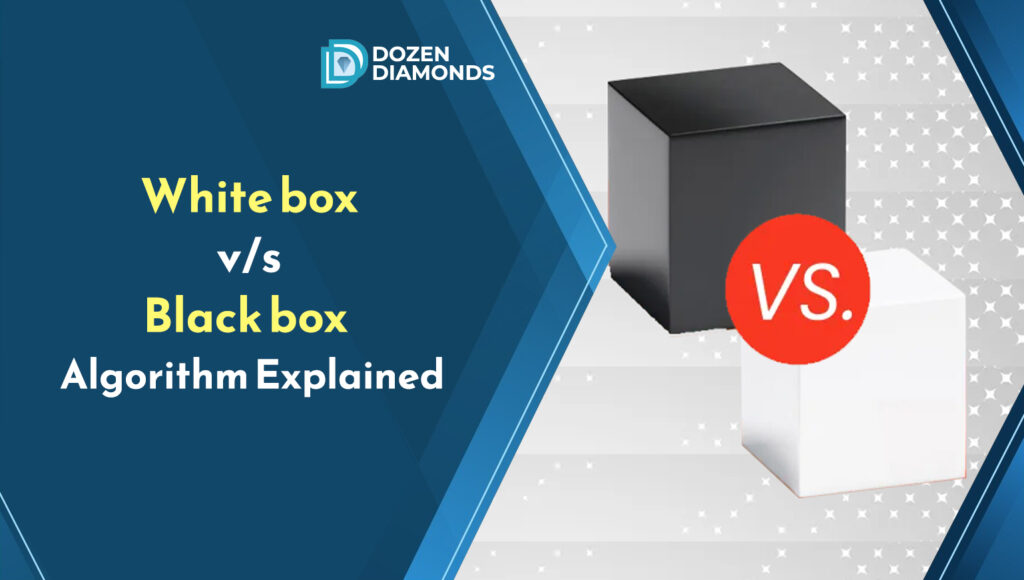 DOZEN DIAMONDS

White box
v/s
Black box
Algorithm Explained

VS.