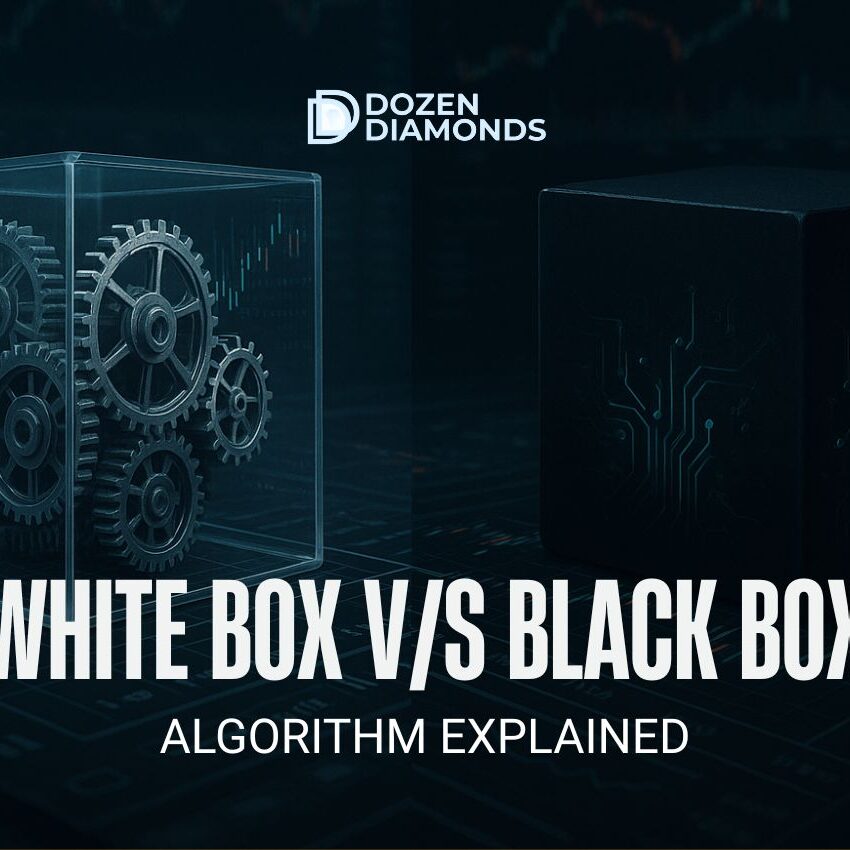 DOZEN DIAMONDS

WHITE BOX V/S BLACK BOX

ALGORITHM EXPLAINED